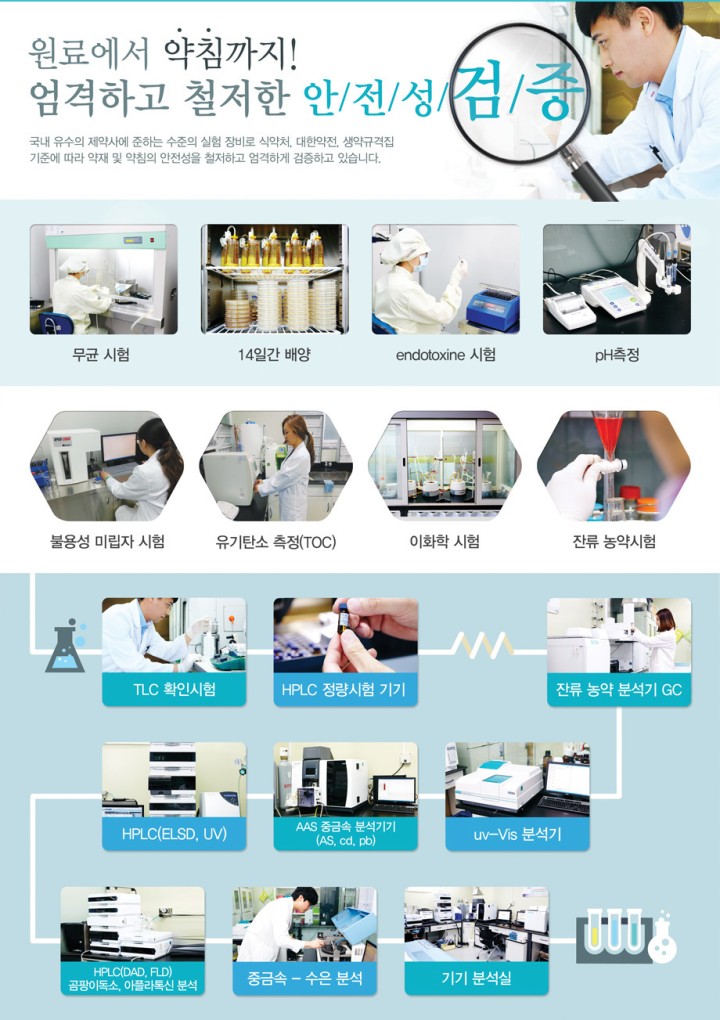 원료에서 약침까지!
엄격하고 철저한 안/전/성/검/증

국내 유수의 제약사에 준하는 수준의 실험 장비로 식약처, 대한약전, 생약규격집 기준에 따라 약재 및 약침의 안전성을 철저하고 엄격하게 검증하고 있습니다.

무균 시험

14일간 배양

endotoxine 시험

pH측정

불용성 미립자 시험

유기탄소 측정(TOC)

이화학 시험

잔류 농약시험

TLC 확인시험

HPLC 정량시험 기기

잔류 농약 분석기 GC

HPLC(ELSD, UV)

AAS 중금속 분석기기 (AS, cd, pb)

uv-Vis 분석기

HPLC(DAD, FLD) 곰팡이독소, 아플라톡신 분석

중금속 - 수은 분석

기기 분석실